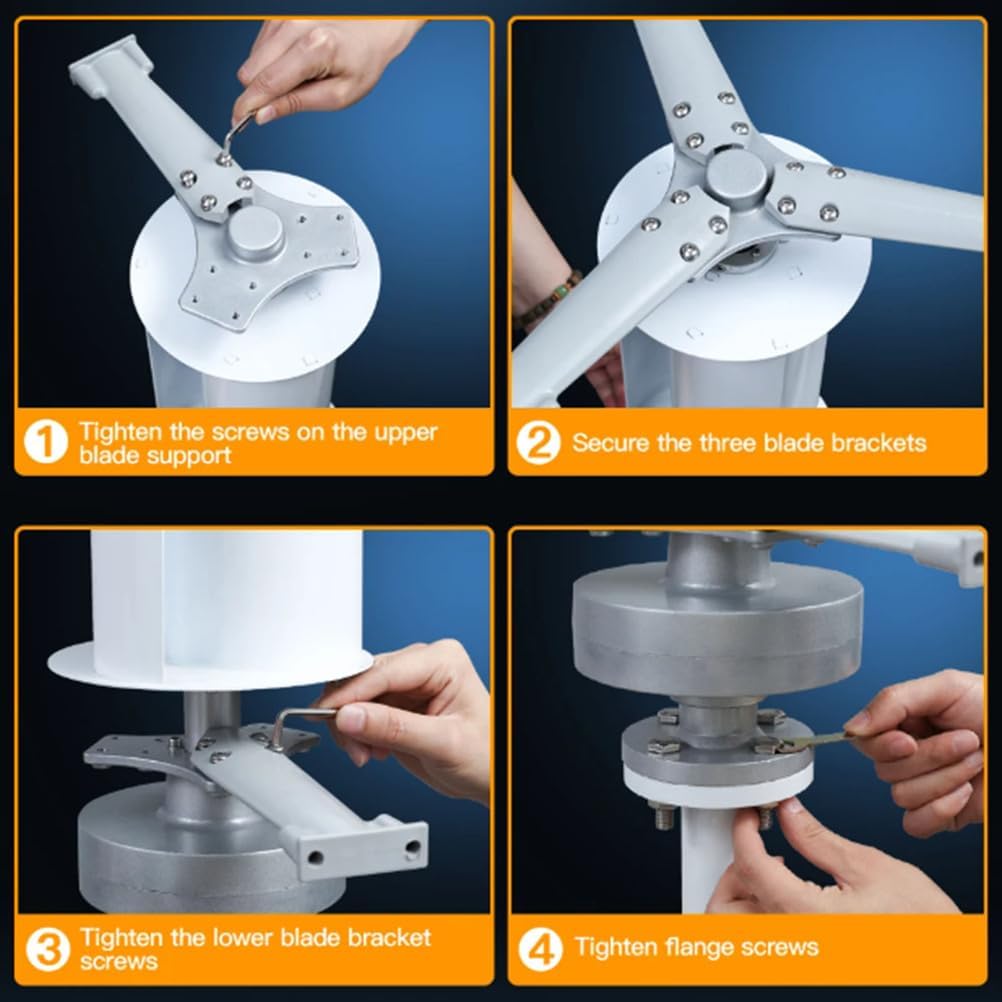 1 Tighten the screws on the upper blade support

2 Secure the three blade brackets

3 Tighten the lower blade bracket screws

4 Tighten flange screws