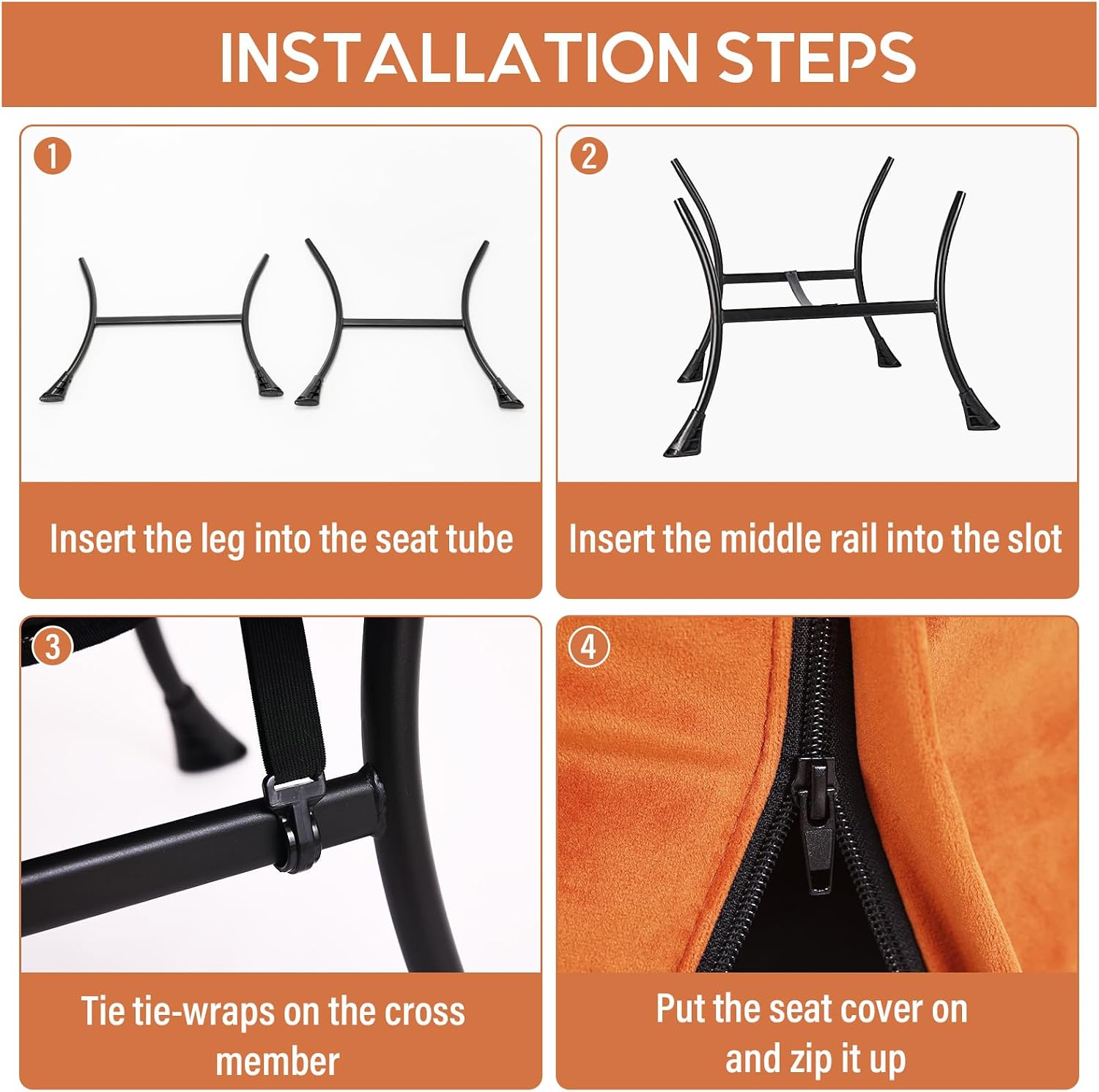 INSTALLATION STEPS

1

Insert the leg into the seat tube

2

Insert the middle rail into the slot

3

Tie tie-wraps on the cross member

4

Put the seat cover on and zip it up