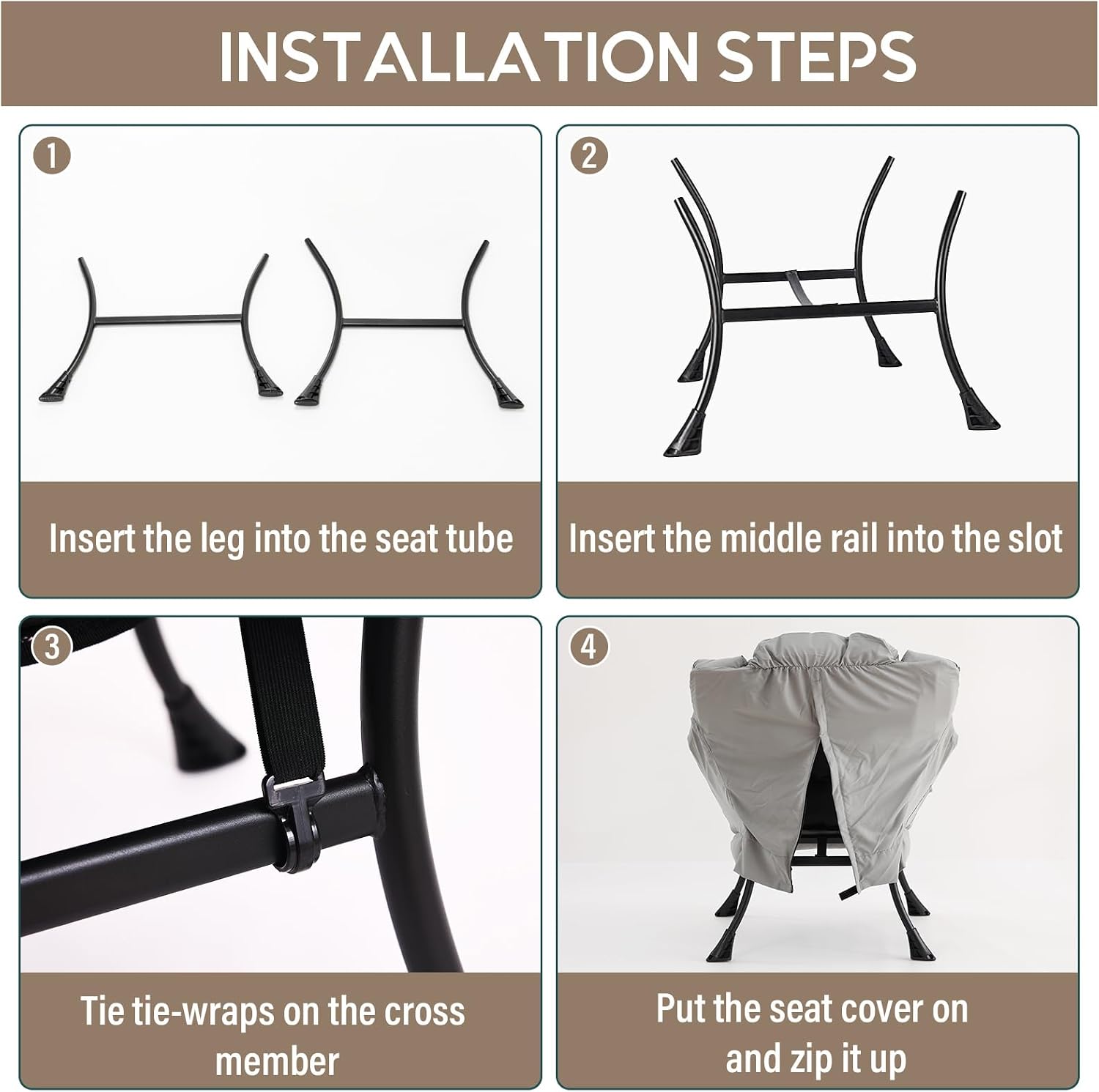 INSTALLATION STEPS

1

Insert the leg into the seat tube

2

Insert the middle rail into the slot

3

Tie tie-wraps on the cross member

4

Put the seat cover on and zip it up