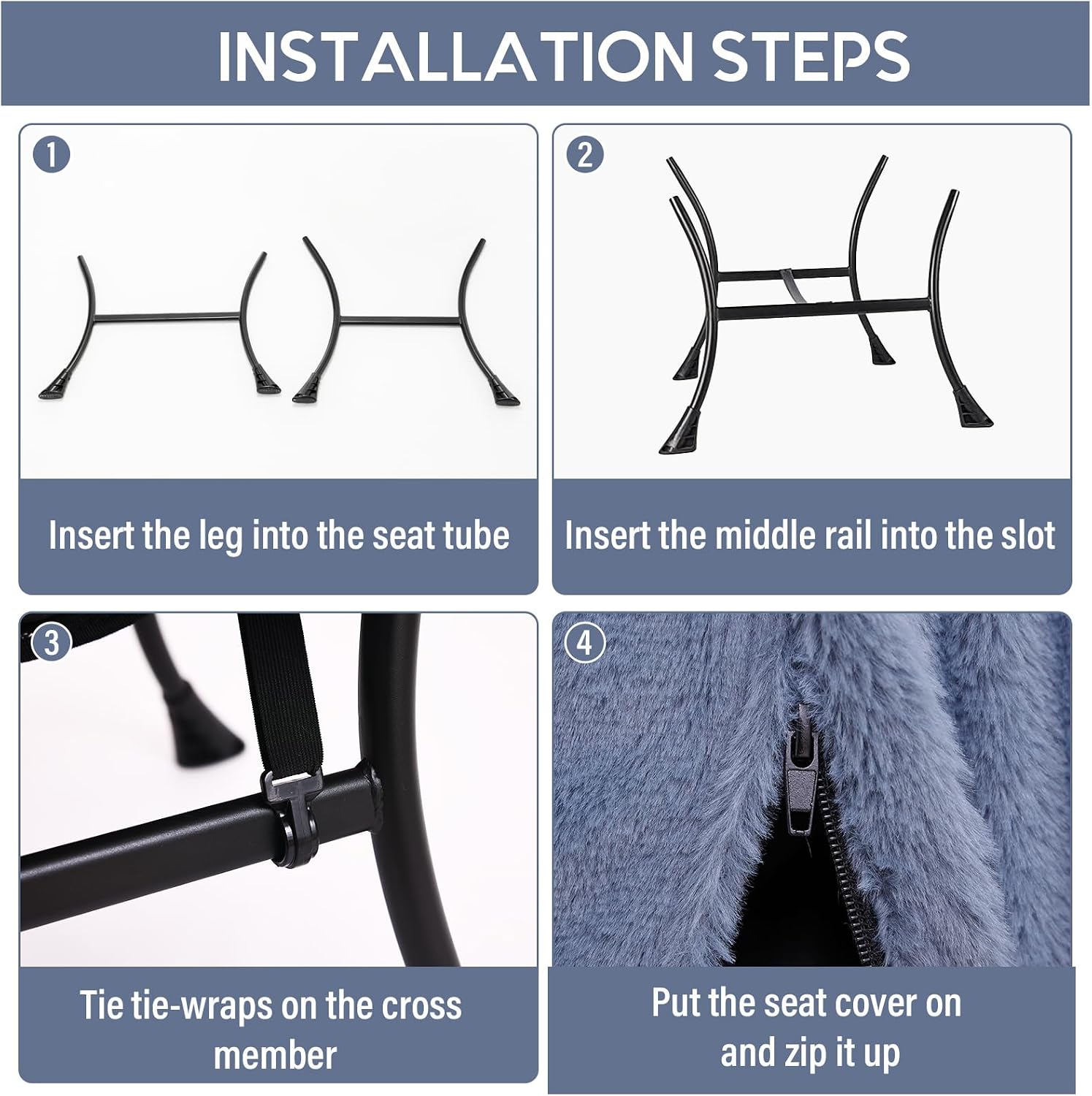 INSTALLATION STEPS

1

Insert the leg into the seat tube

2

Insert the middle rail into the slot

3

Tie tie-wraps on the cross member

4

Put the seat cover on and zip it up